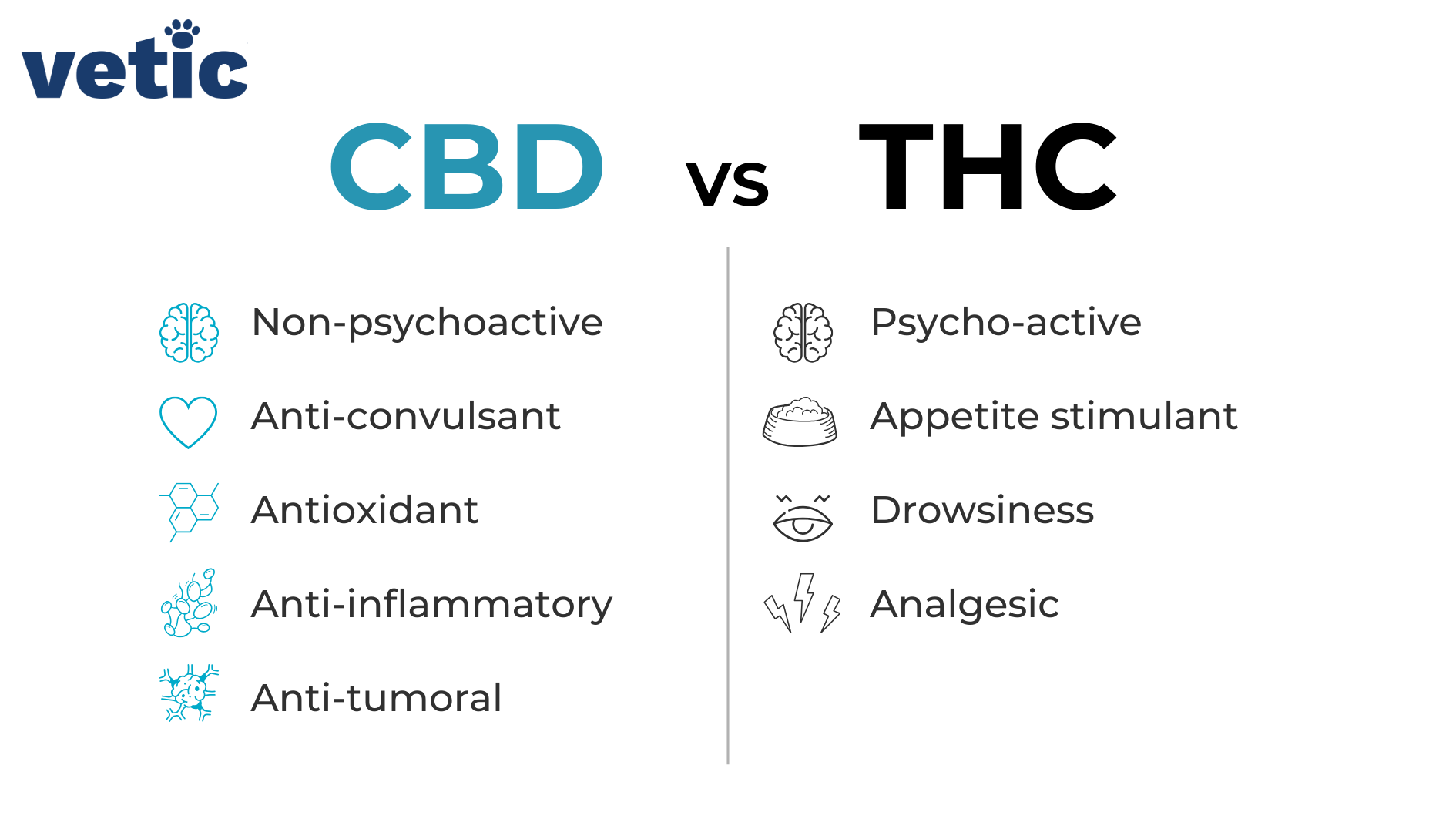 vetic

CBD vs THC

Non-psychoactive
Anti-convulsant
Antioxidant
Anti-inflammatory
Anti-tumoral

Psycho-active
Appetite stimulant
Drowsiness
Analgesic