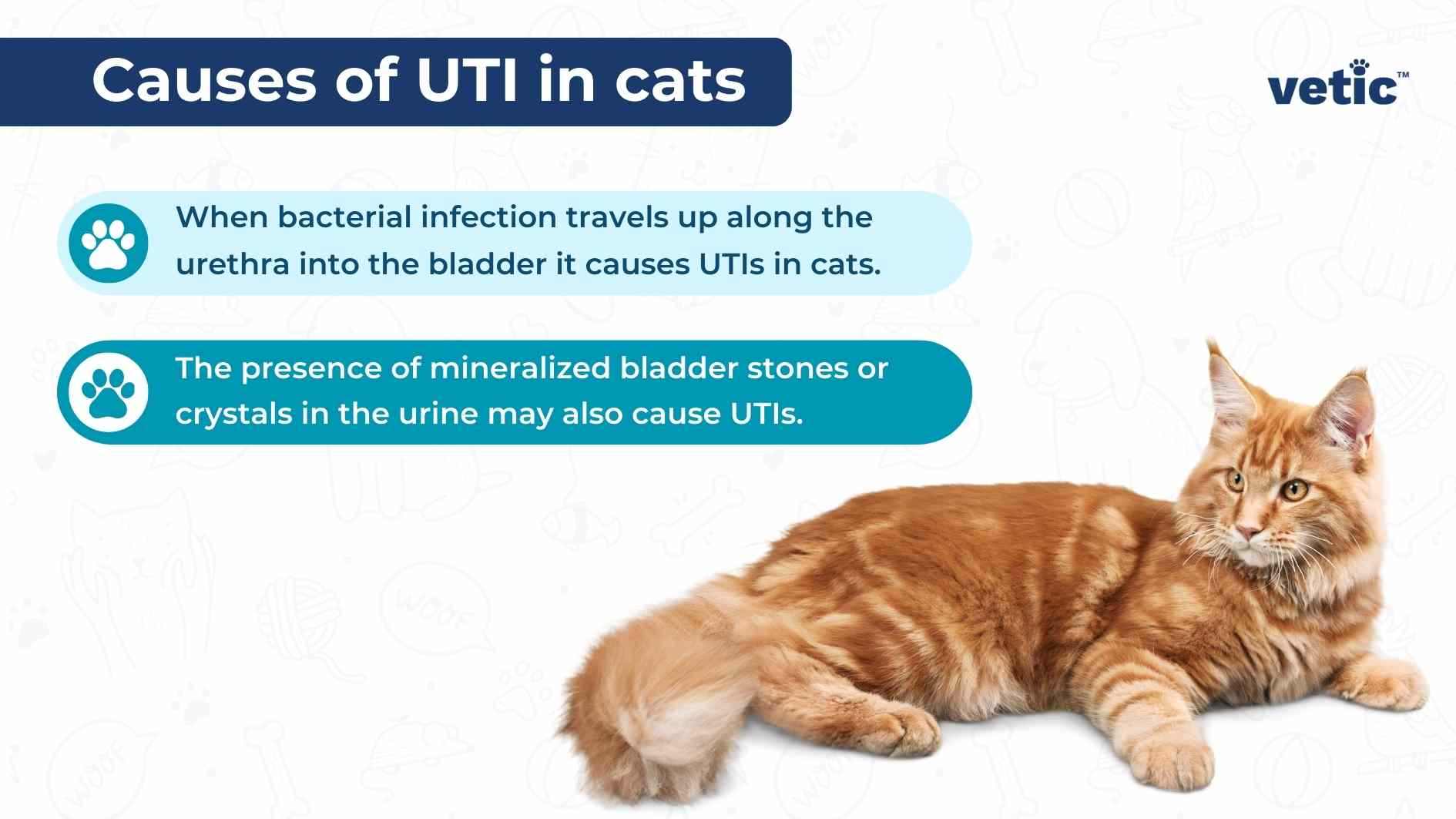 Causes of UTI in cats

vetic™

When bacterial infection travels up along the urethra into the bladder it causes UTIs in cats.

The presence of mineralized bladder stones or crystals in the urine may also cause UTIs.