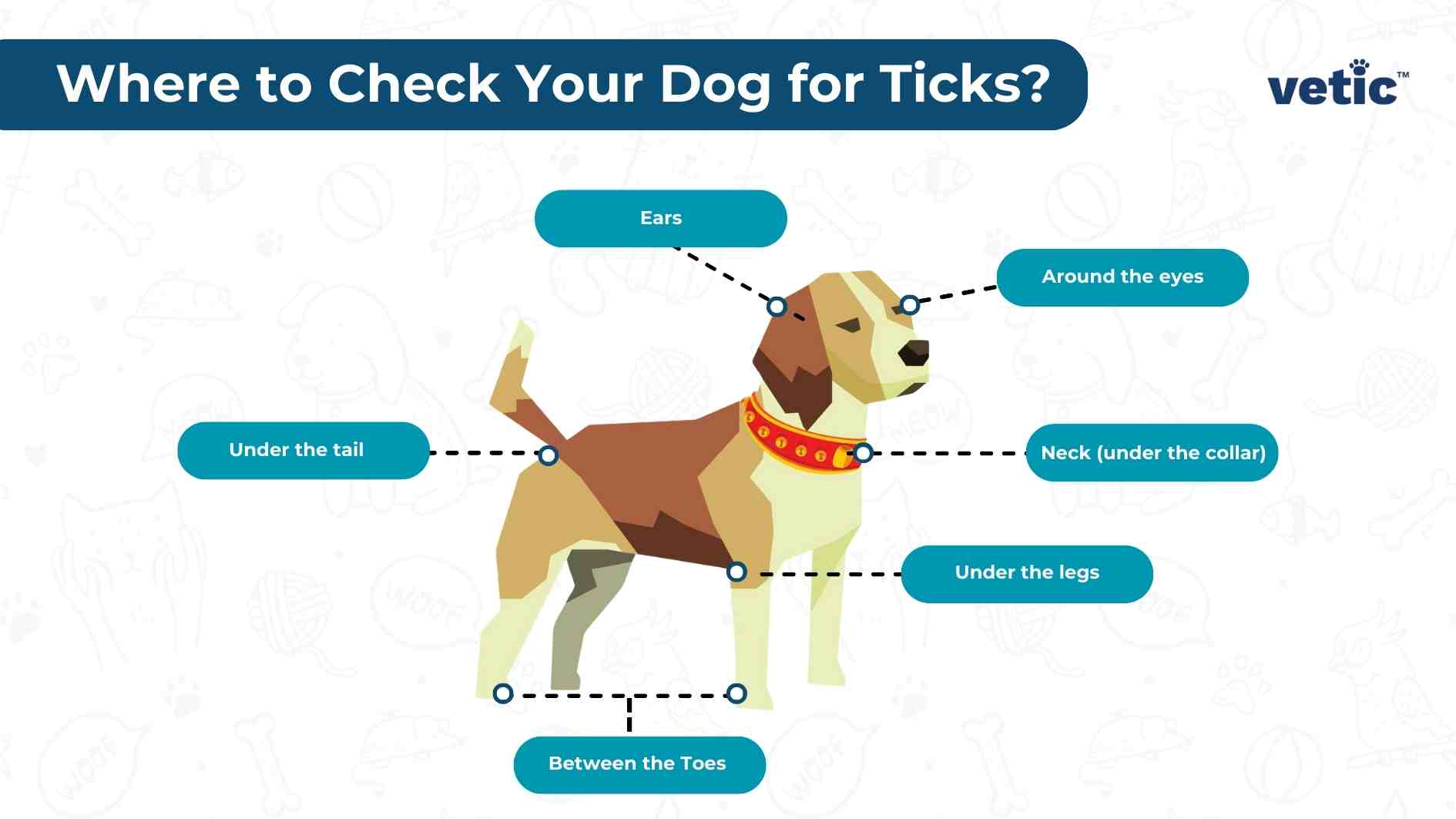 Where to Check Your Dog for Ticks?

vetic™

Ears

Around the eyes

Under the tail

Neck (under the collar)

Under the legs

Between the Toes