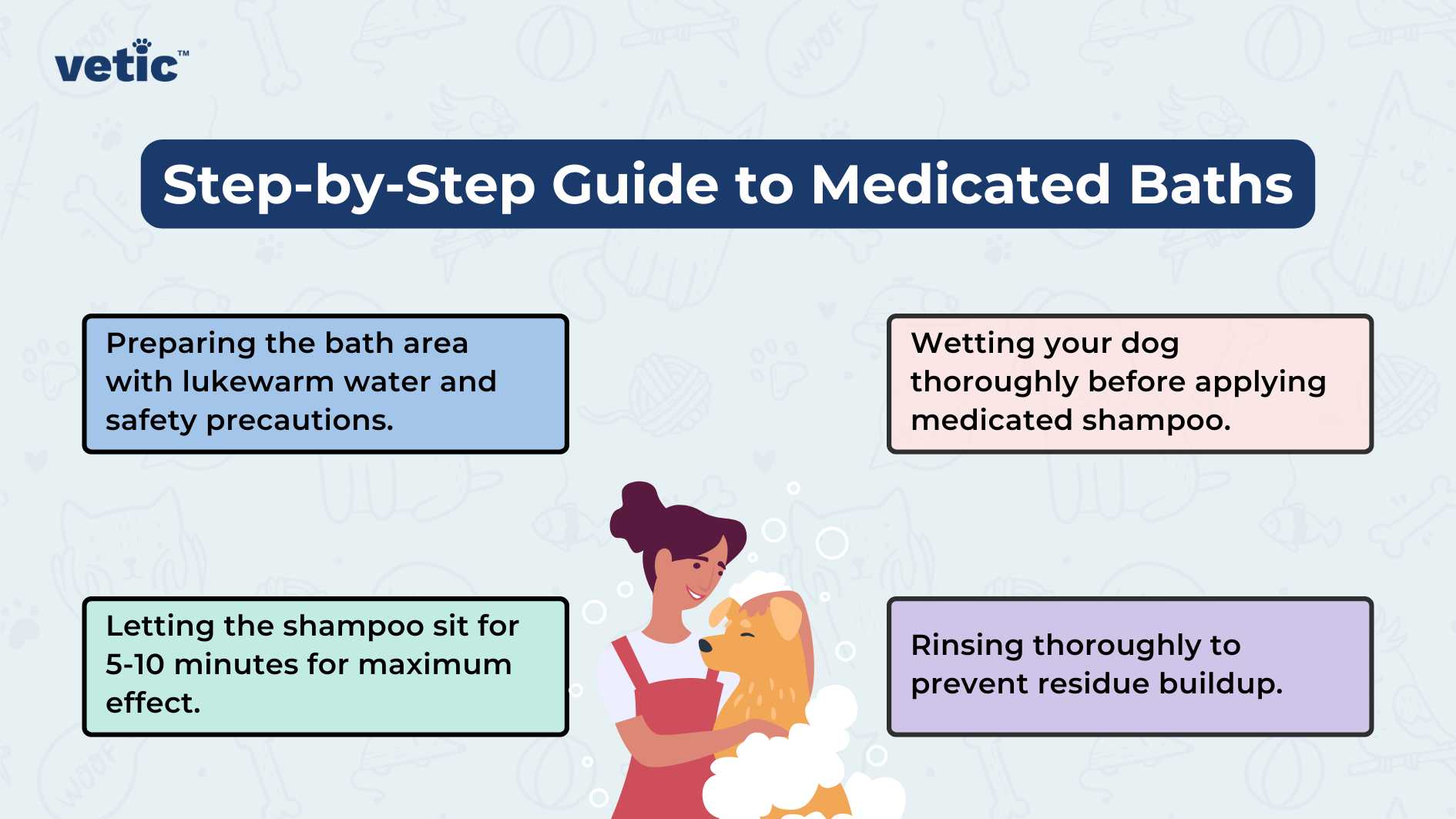 vetic™

Step-by-Step Guide to Medicated Baths

Preparing the bath area with lukewarm water and safety precautions.

Wetting your dog thoroughly before applying medicated shampoo.

Letting the shampoo sit for 5-10 minutes for maximum effect.

Rinsing thoroughly to prevent residue buildup.