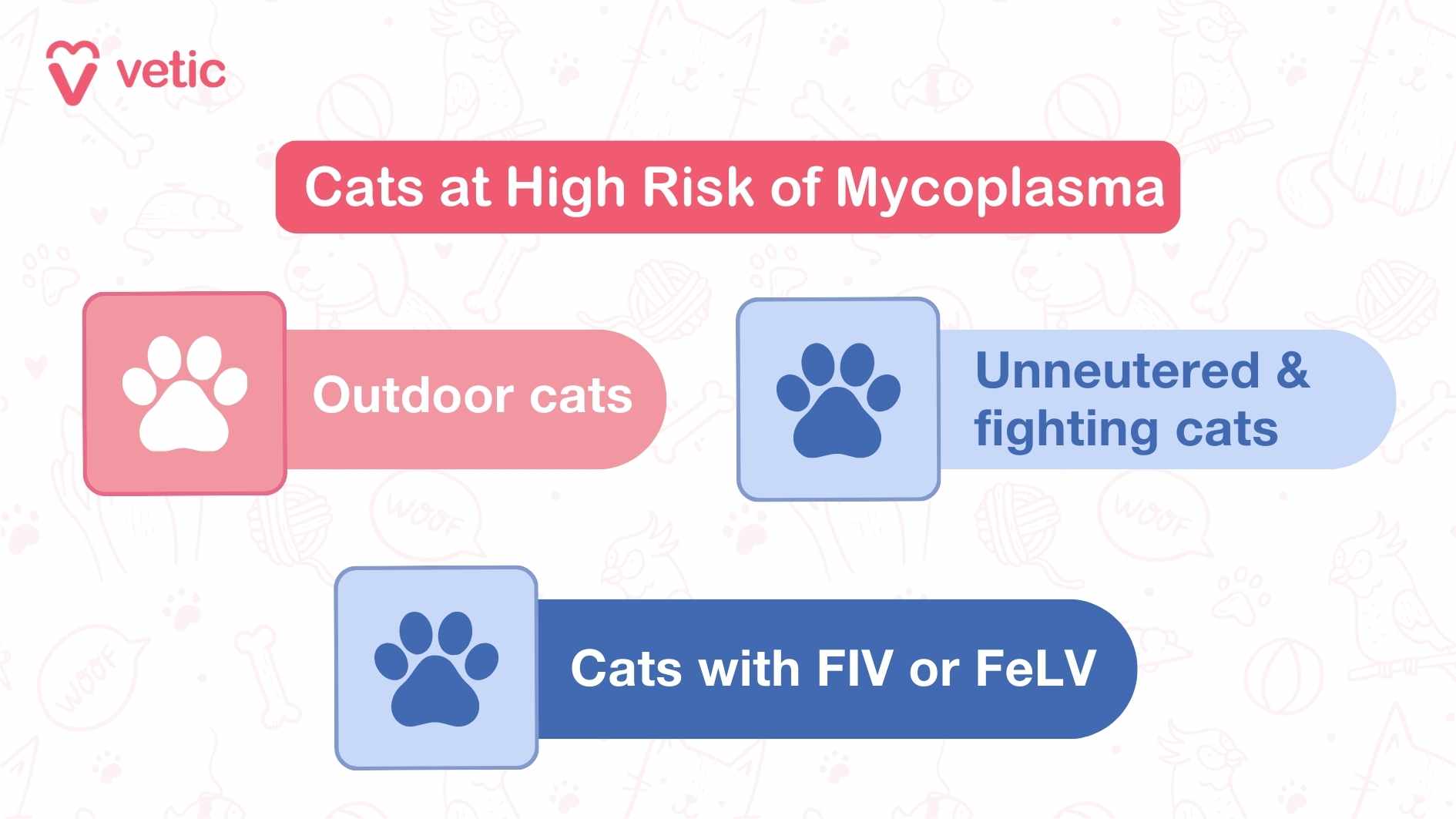 vetic

Cats at High Risk of Mycoplasma

Outdoor cats

Unneutered & fighting cats

Cats with FIV or FeLV