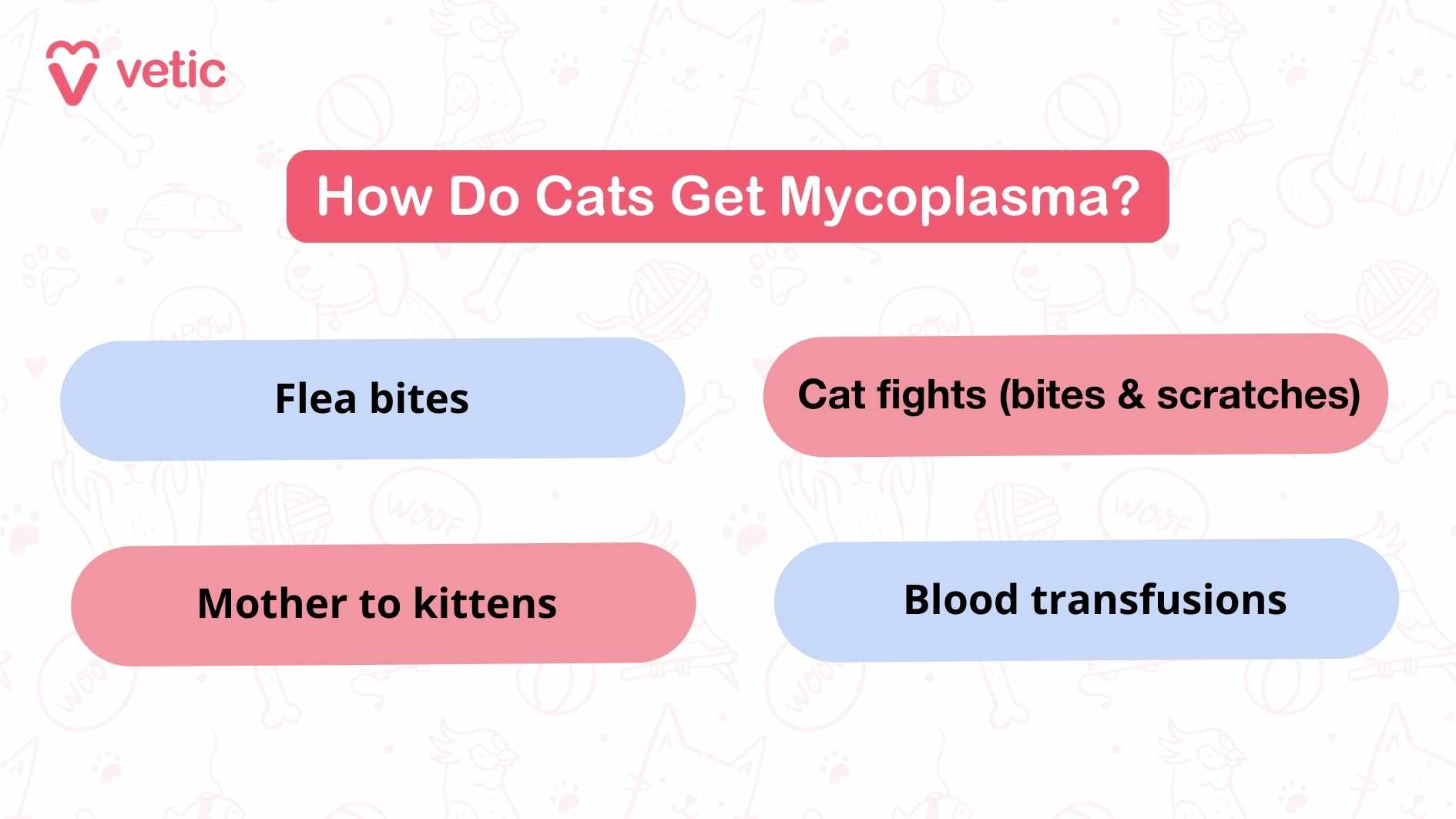 vetic

How Do Cats Get Mycoplasma?

Flea bites

Cat fights (bites & scratches)

Mother to kittens

Blood transfusions