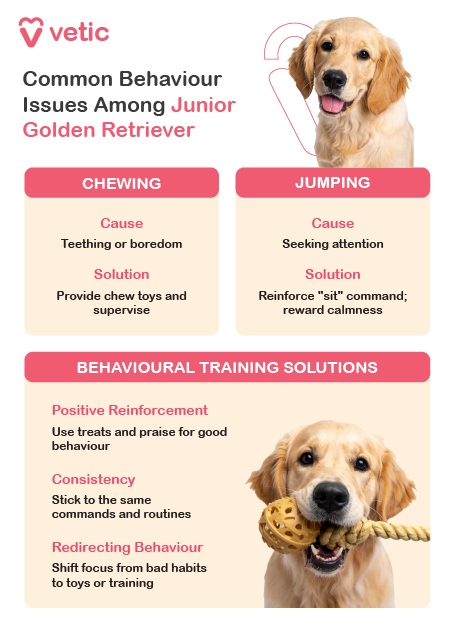 vetic

Common Behaviour Issues Among Junior Golden Retriever

CHEWING

Cause

Teething or boredom

Solution

Provide chew toys and supervise

JUMPING

Cause

Seeking attention

Solution

Reinforce "sit" command; reward calmness

BEHAVIOURAL TRAINING SOLUTIONS

Positive Reinforcement

Use treats and praise for good behaviour

Consistency

Stick to the same commands and routines

Redirecting Behaviour

Shift focus from bad habits to toys or training