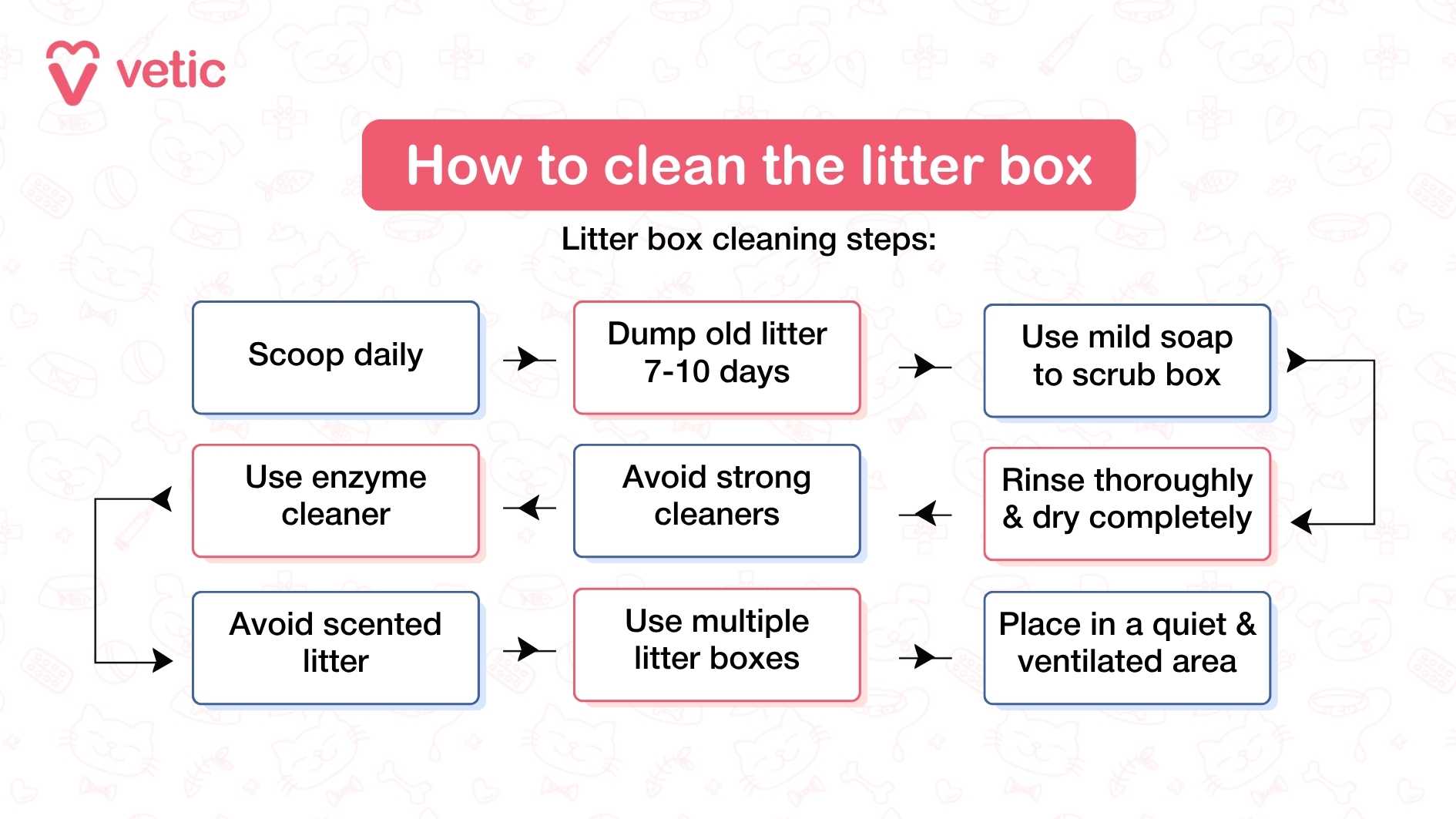 vetic

How to clean the litter box

Litter box cleaning steps:

Scoop daily

Dump old litter 7-10 days

Use mild soap to scrub box

Rinse thoroughly & dry completely

Avoid strong cleaners

Use enzyme cleaner

Avoid scented litter

Use multiple litter boxes

Place in a quiet & ventilated area